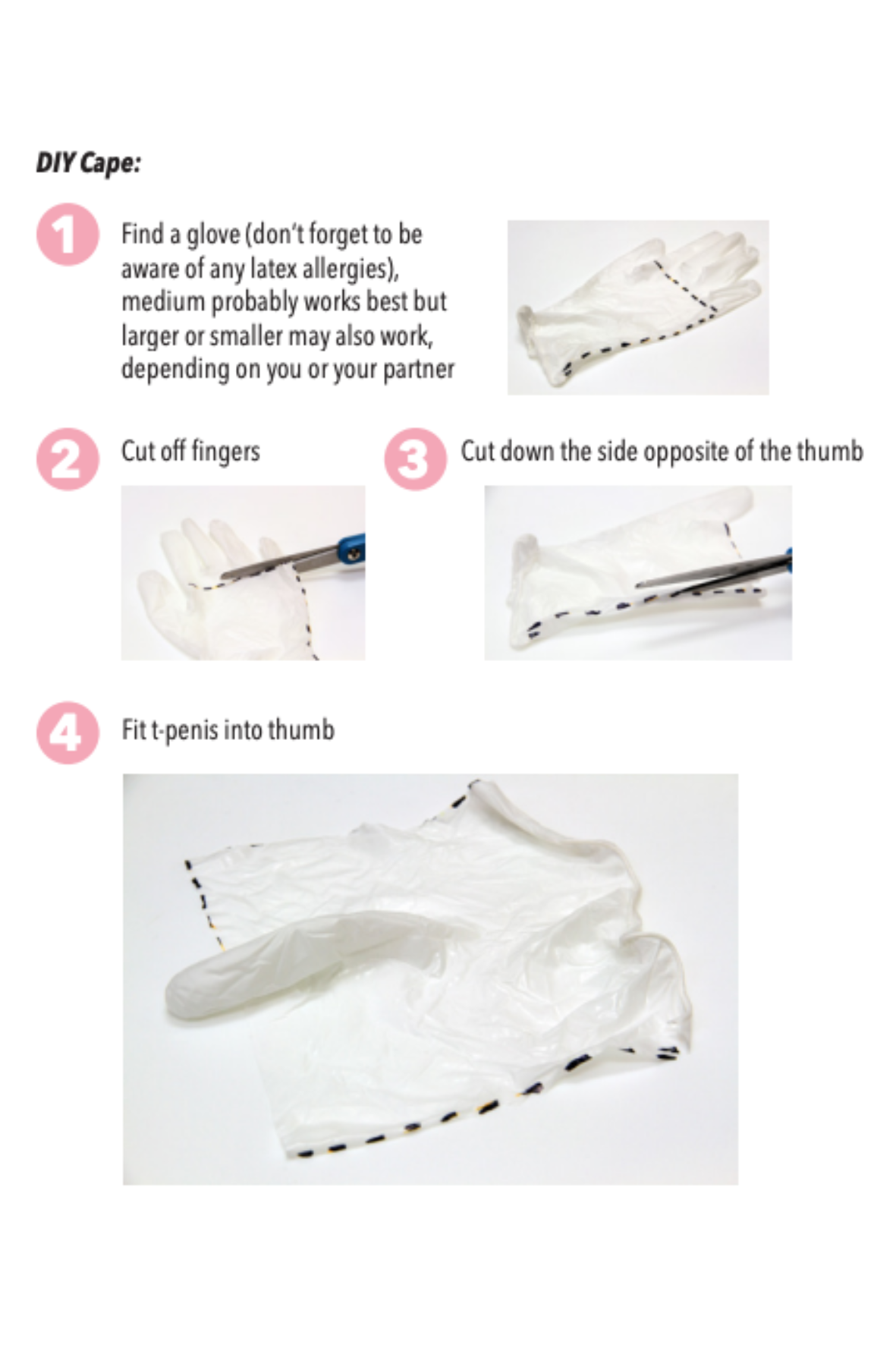 DIY Cape:

1 Find a glove (don't forget to be aware of any latex allergies), medium probably works best but larger or smaller may also work, depending on you or your partner

2 Cut off fingers

3 Cut down the side opposite of the thumb

4 Fit t-penis into thumb